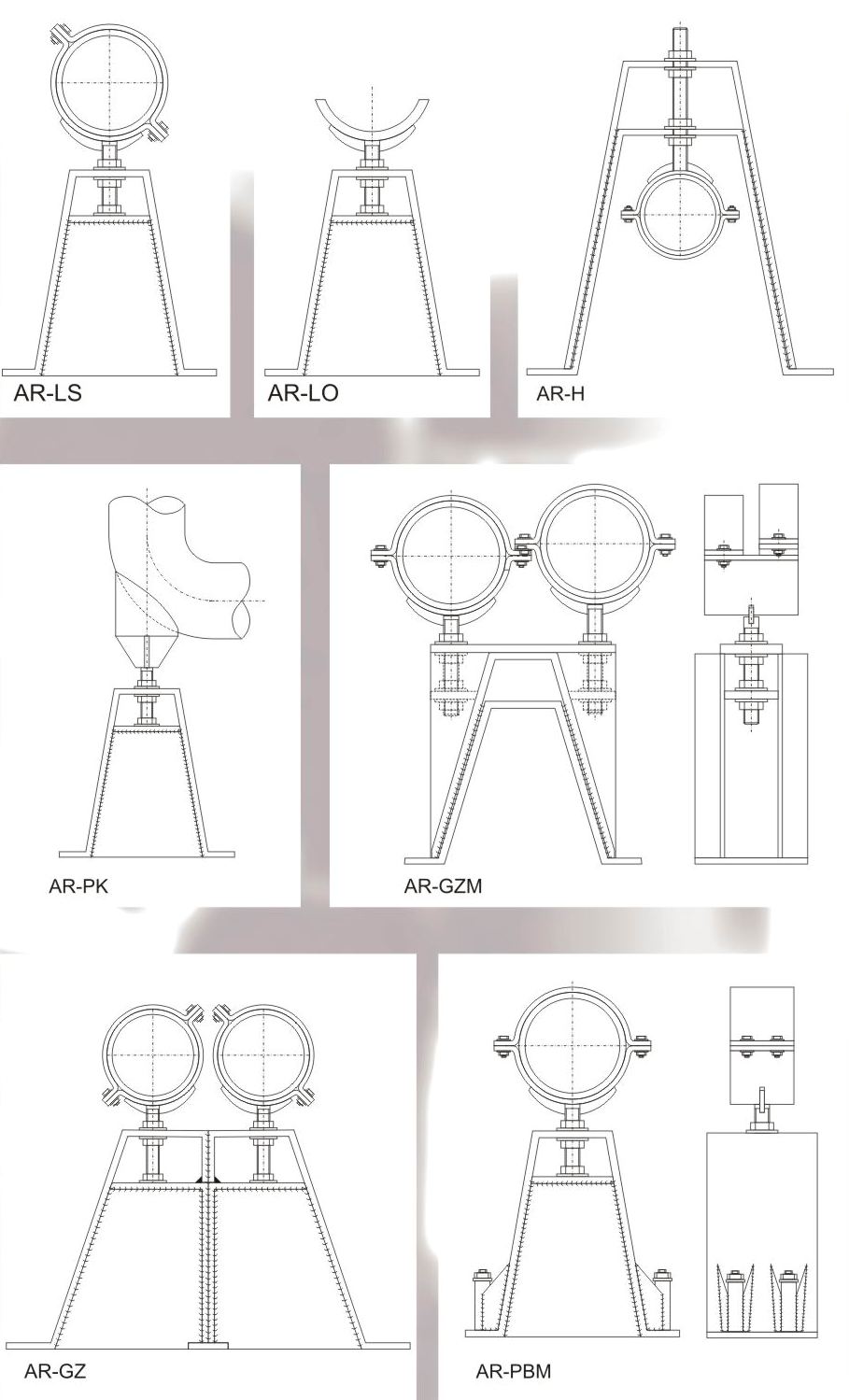 AR-LS

AR-LO

AR-H

AR-PK

AR-GZM

AR-GZ

AR-PBM